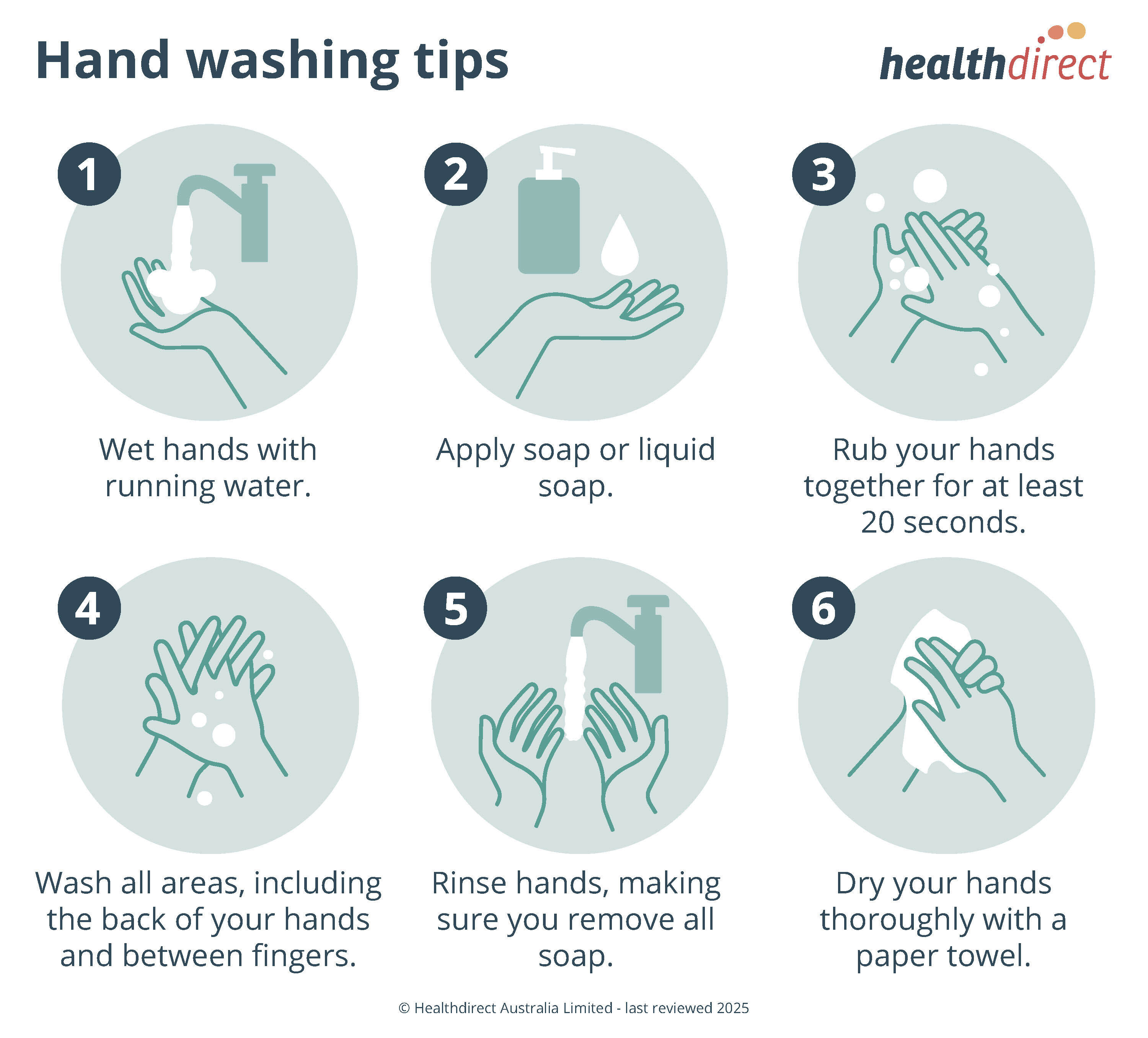 Hand washing tips

healthdirect

1

Wet hands with running water.

2

Apply soap or liquid soap.

3

Rub your hands together for at least 20 seconds.

4

Wash all areas, including the back of your hands and between fingers.

5

Rinse hands, making sure you remove all soap.

6

Dry your hands thoroughly with a paper towel.

© Healthdirect Australia Limited - last reviewed 2025